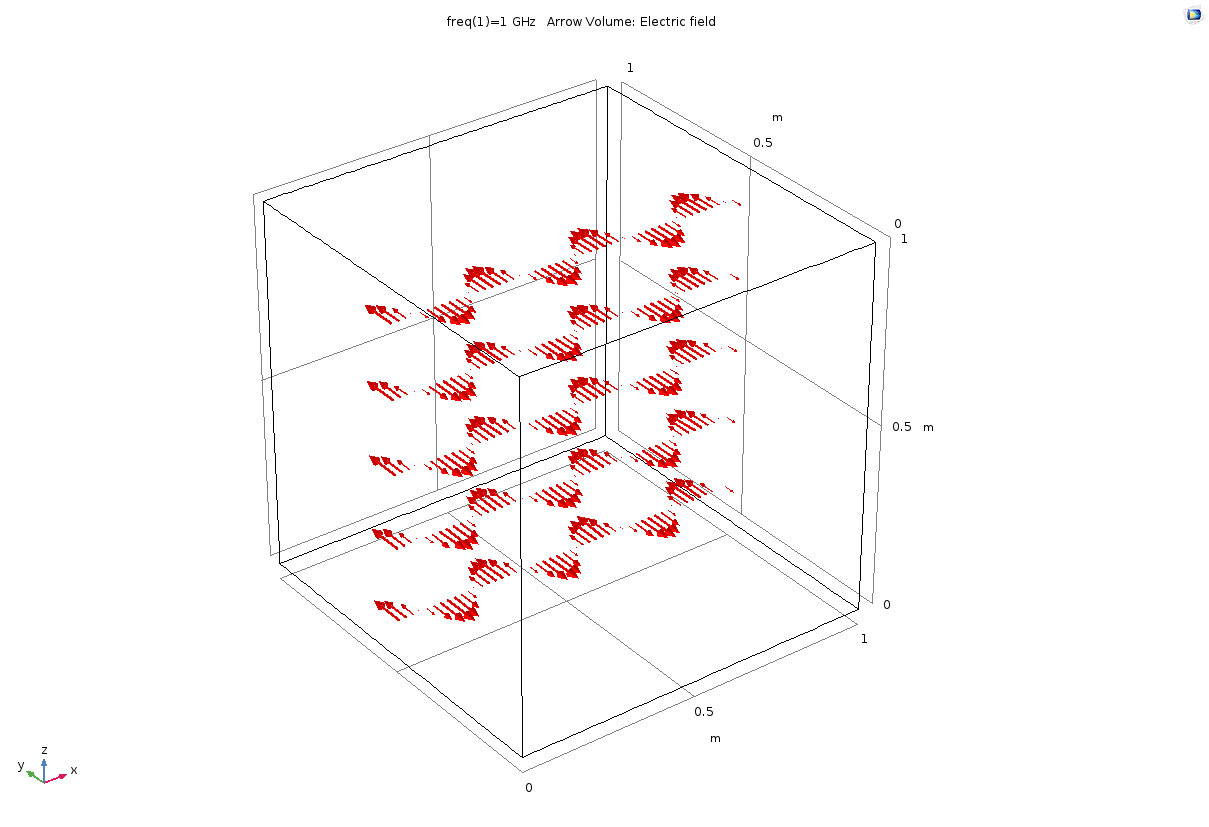 freq(1)=1 GHz Arrow Volume: Electric field

1
m
0.5
0
1
0.5 m
0
1
0.5
m
0
z
y
x